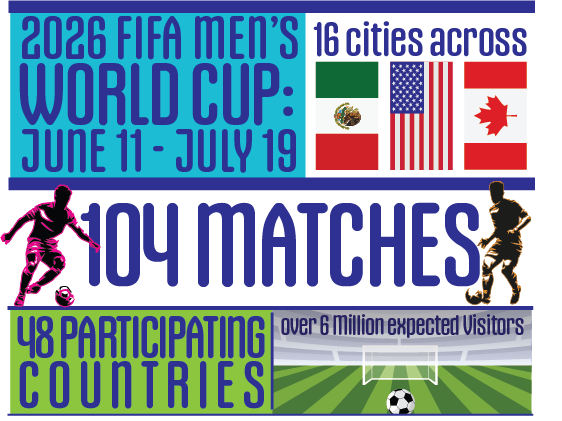 2026 FIFA MEN'S WORLD CUP: JUNE 11 - JULY 19

16 cities across

104 MATCHES

48 PARTICIPATING COUNTRIES

over 6 Million expected Visitors